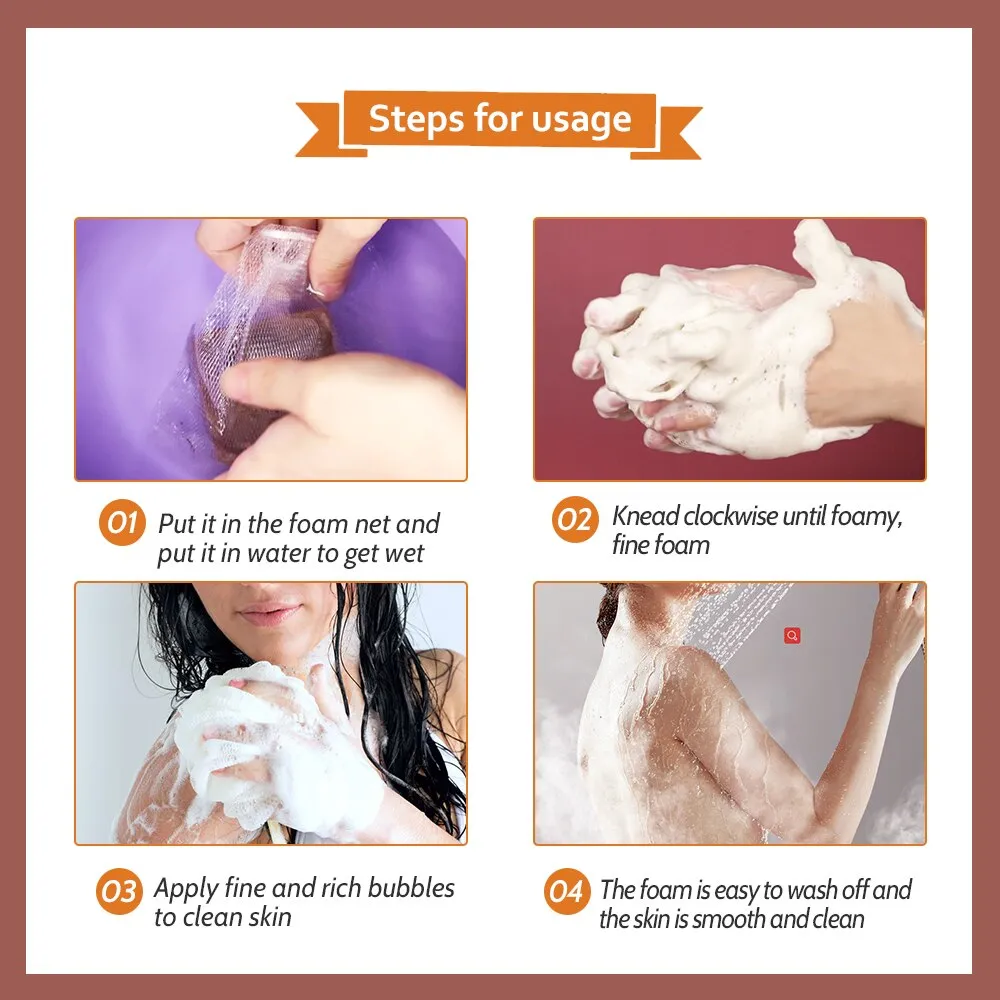 Steps for usage

01 Put it in the foam net and put it in water to get wet

02 Knead clockwise until foamy, fine foam

03 Apply fine and rich bubbles to clean skin

04 The foam is easy to wash off and the skin is smooth and clean